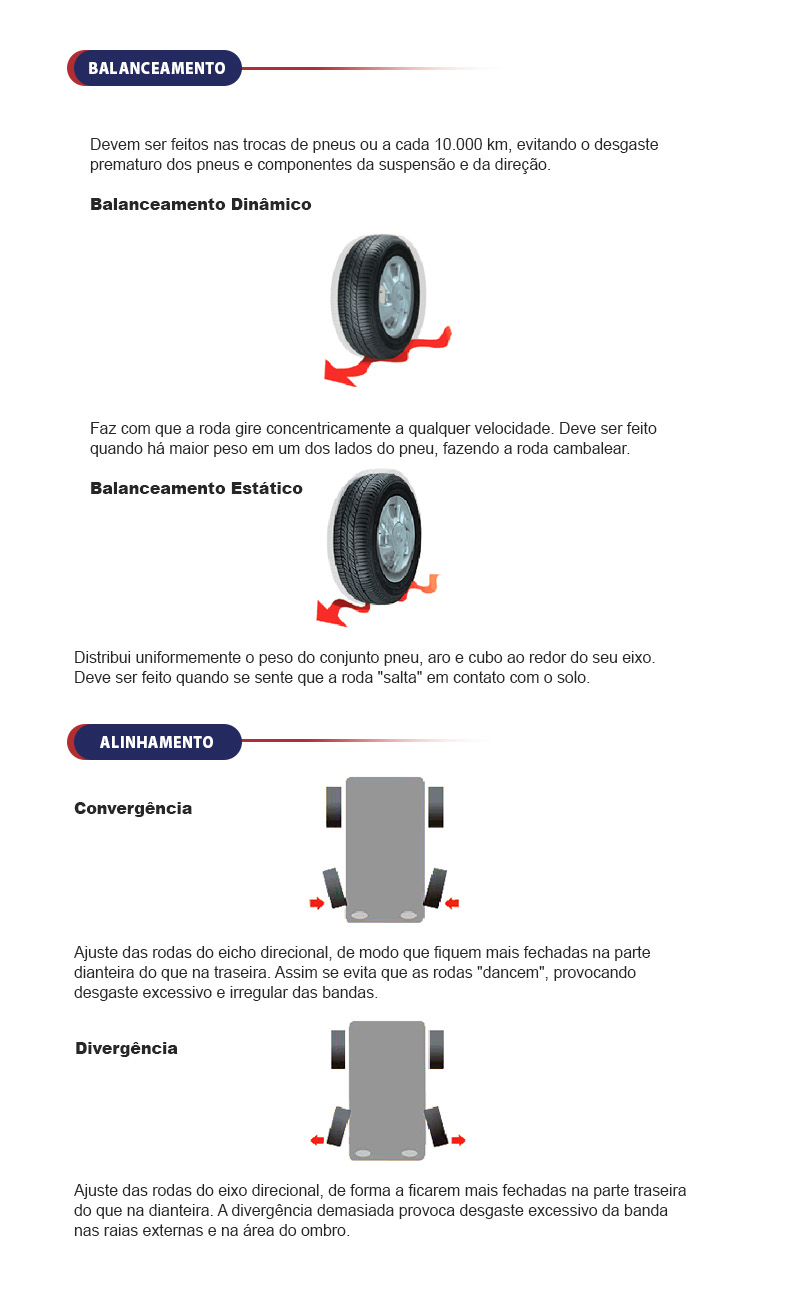 BALANCEAMENTO

Devem ser feitos nas trocas de pneus ou a cada 10.000 km, evitando o desgaste prematuro dos pneus e componentes da suspensão e da direção.

Balanceamento Dinâmico

Faz com que a roda gire concentricamente a qualquer velocidade. Deve ser feito quando há maior peso em um dos lados do pneu, fazendo a roda cambalear.

Balanceamento Estático

Distribui uniformemente o peso do conjunto pneu, aro e cubo ao redor do seu eixo. Deve ser feito quando se sente que a roda "salta" em contato com o solo.

ALINHAMENTO

Convergência

Ajuste das rodas do eicho direcional, de modo que fiquem mais fechadas na parte dianteira do que na traseira. Assim se evita que as rodas "dancem", provocando desgaste excessivo e irregular das bandas.

Divergência

Ajuste das rodas do eixo direcional, de forma a ficarem mais fechadas na parte traseira do que na dianteira. A divergência demasiada provoca desgaste excessivo da banda nas raias externas e na área do ombro.